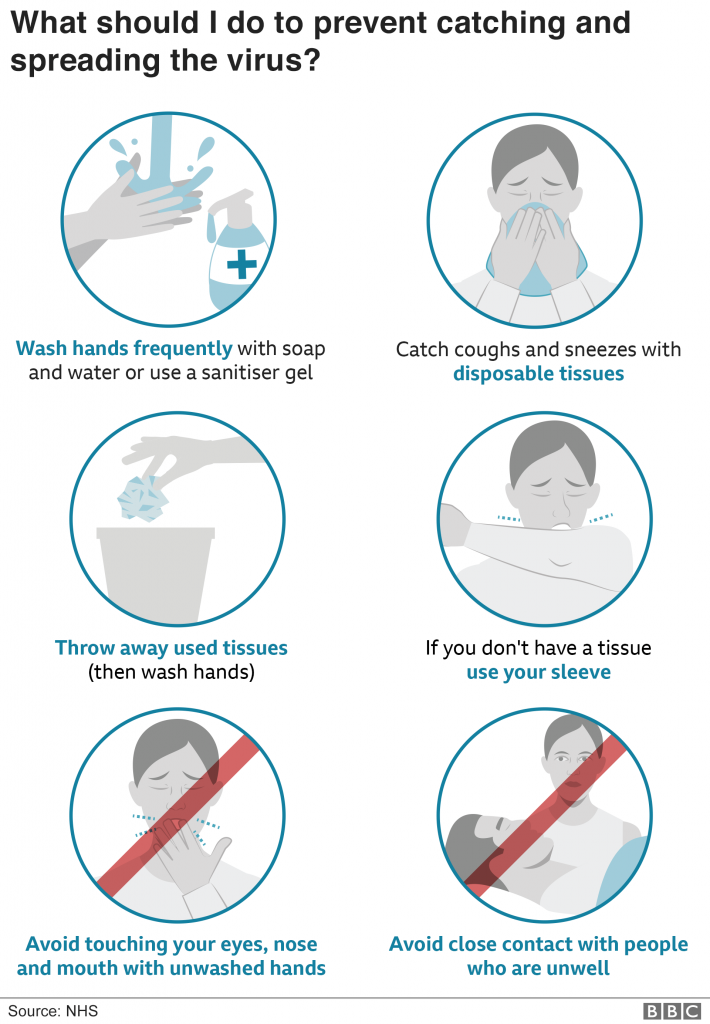 What should I do to prevent catching and spreading the virus?

Wash hands frequently with soap and water or use a sanitiser gel

Catch coughs and sneezes with disposable tissues

Throw away used tissues (then wash hands)

If you don't have a tissue use your sleeve

Avoid touching your eyes, nose and mouth with unwashed hands

Avoid close contact with people who are unwell

Source: NHS

BBC